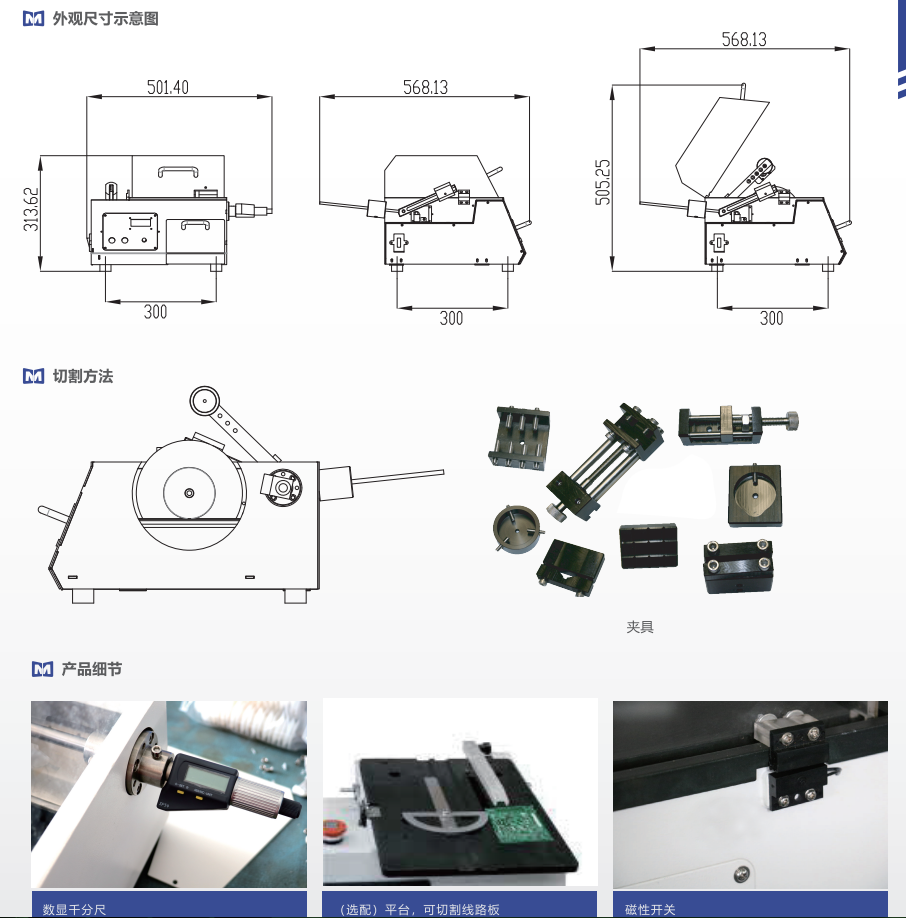 外观尺寸示意图

501.40
313.62
300

568.13
300

568.13
505.25
300

切割方法

夹具

产品细节

数显千分尺

（选配）平台，可切割线路板

磁性开关